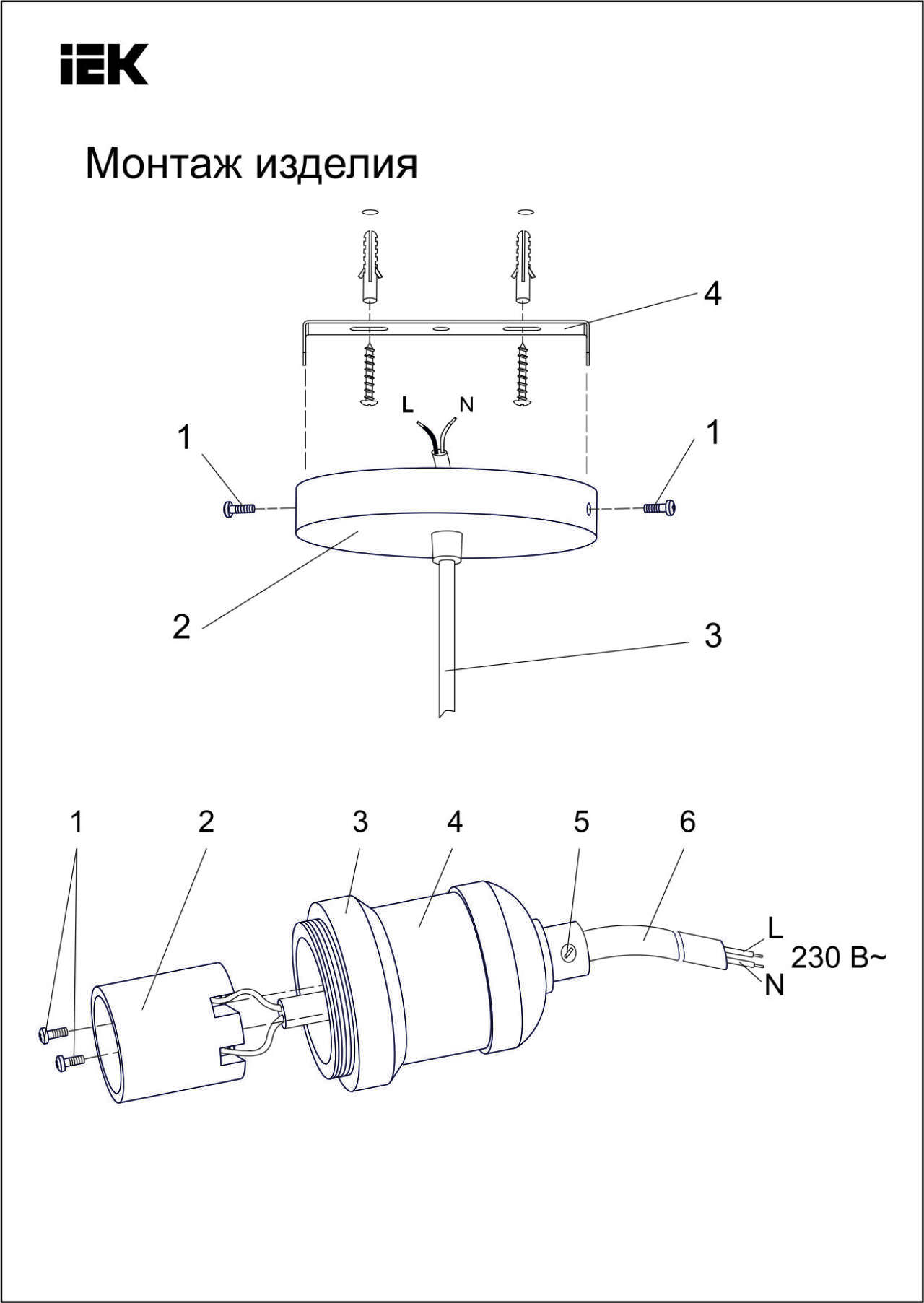 IEK

Монтаж изделия

4

L N

1

1

2

3

1 2 3 4 5 6

L

230 В~

N