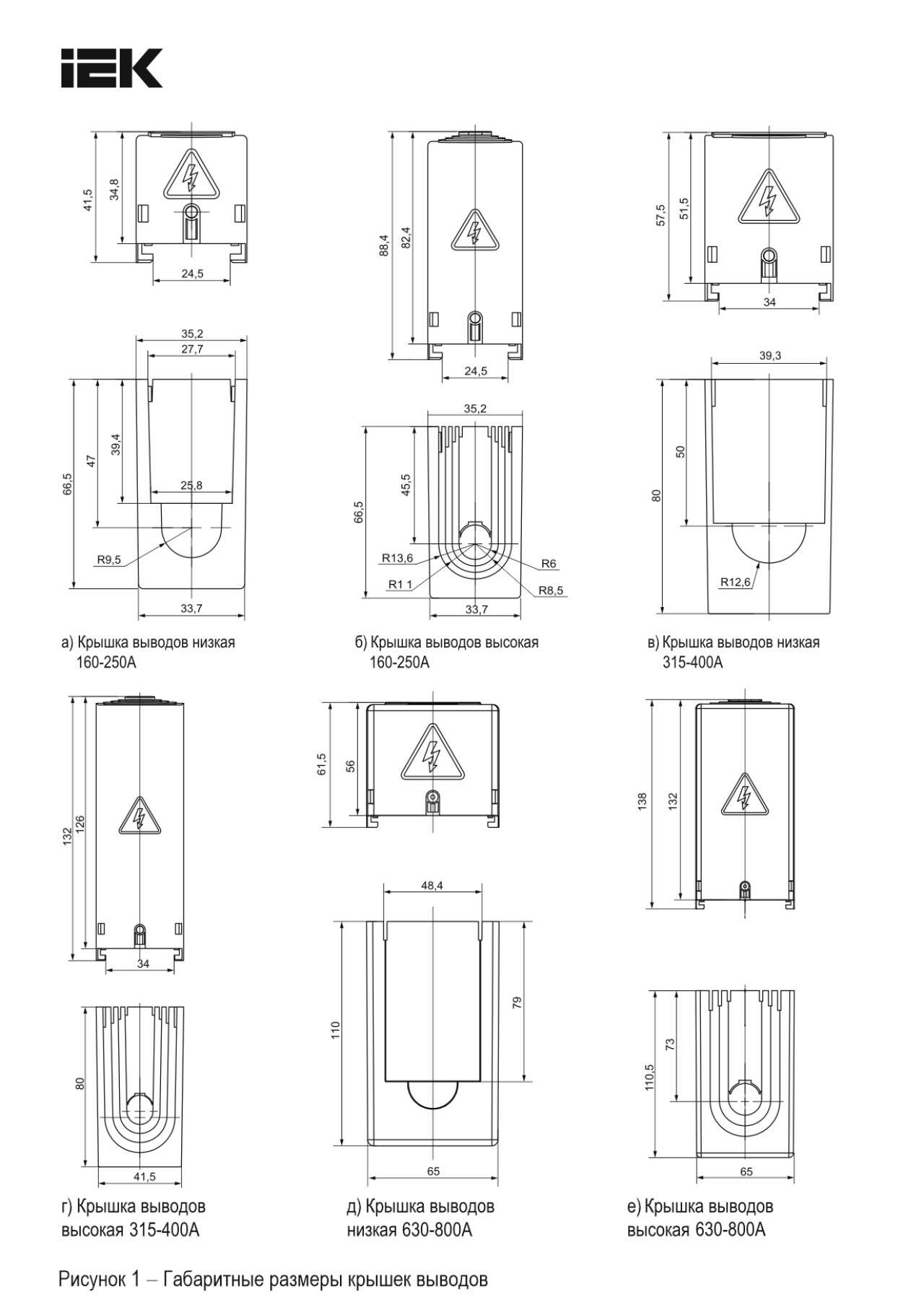 IEK

41,5
34,8
24,5

35,2
27,7
66,5
47
39,4
25,8
R9,5
33,7

а) Крышка выводов низкая 160-250А

88,4
82,4
24,5

35,2
66,5
45,5
R13,6
R1 1
R6
R8,5
33,7

б) Крышка выводов высокая 160-250А

57,5
51,5
34

39,3
80
50
R12,6

в) Крышка выводов низкая 315-400А

132
126
34

80
41,5

г) Крышка выводов высокая 315-400А

61,5
56

48,4
110
79
65

д) Крышка выводов низкая 630-800А

138
132

110,5
73
65

е) Крышка выводов высокая 630-800А

Рисунок 1 – Габаритные размеры крышек выводов