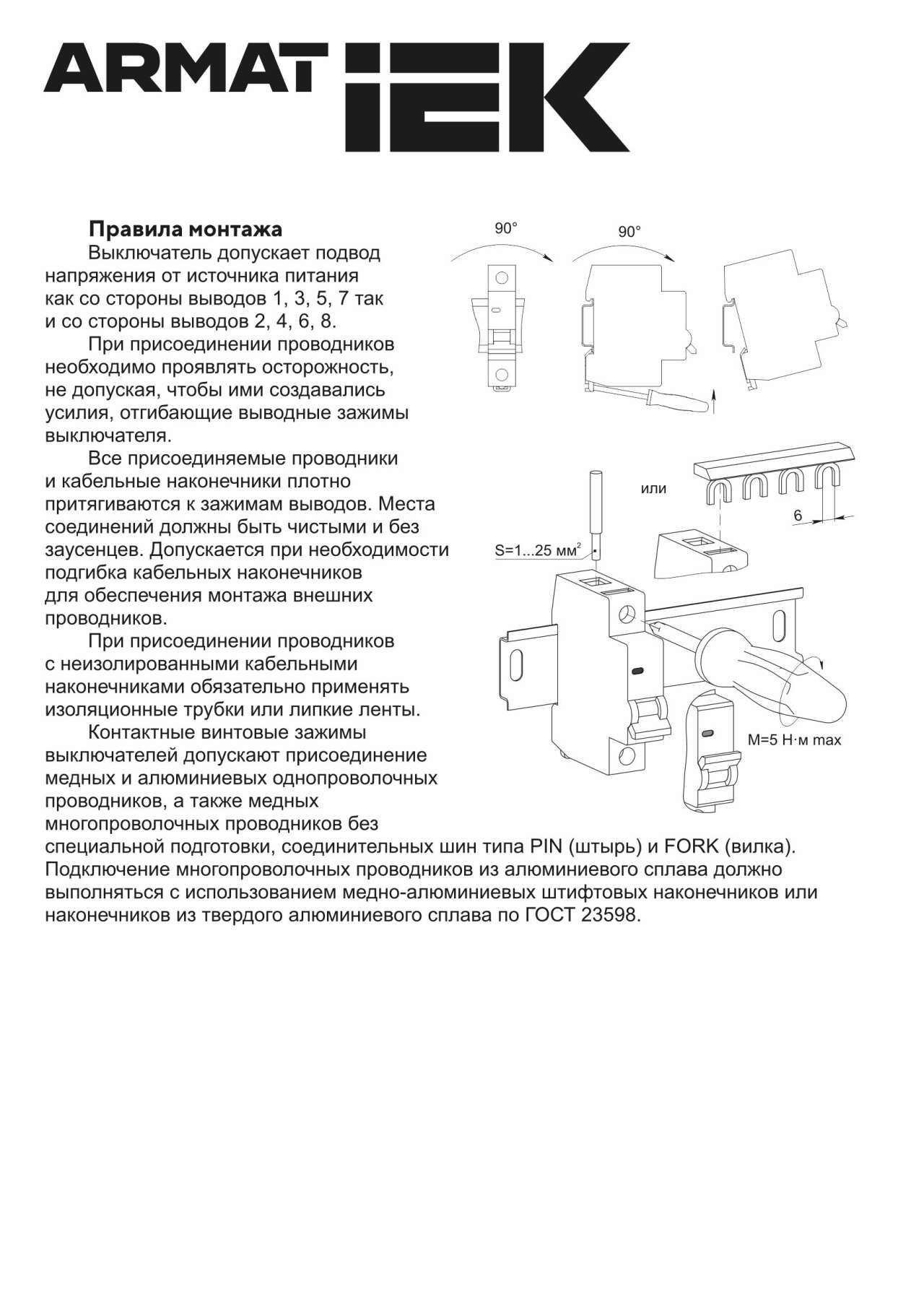 ARMAT IEK

Правила монтажа

Выключатель допускает подвод напряжения от источника питания как со стороны выводов 1, 3, 5, 7 так и со стороны выводов 2, 4, 6, 8.

При присоединении проводников необходимо проявлять осторожность, не допуская, чтобы ими создавались усилия, отгибающие выводные зажимы выключателя.

Все присоединяемые проводники и кабельные наконечники плотно притягиваются к зажимам выводов. Места соединений должны быть чистыми и без заусенцев. Допускается при необходимости подгибка кабельных наконечников для обеспечения монтажа внешних проводников.

При присоединении проводников с неизолированными кабельными наконечниками обязательно применять изоляционные трубки или липкие ленты.

Контактные винтовые зажимы выключателей допускают присоединение медных и алюминиевых однопроволочных проводников, а также медных многопроволочных проводников без специальной подготовки, соединительных шин типа PIN (штырь) и FORK (вилка). Подключение многопроволочных проводников из алюминиевого сплава должно выполняться с использованием медно-алюминиевых штифтовых наконечников или наконечников из твердого алюминиевого сплава по ГОСТ 23598.

90°
90°

или
6
S=1...25 мм$^2$
M=5 Н·м max