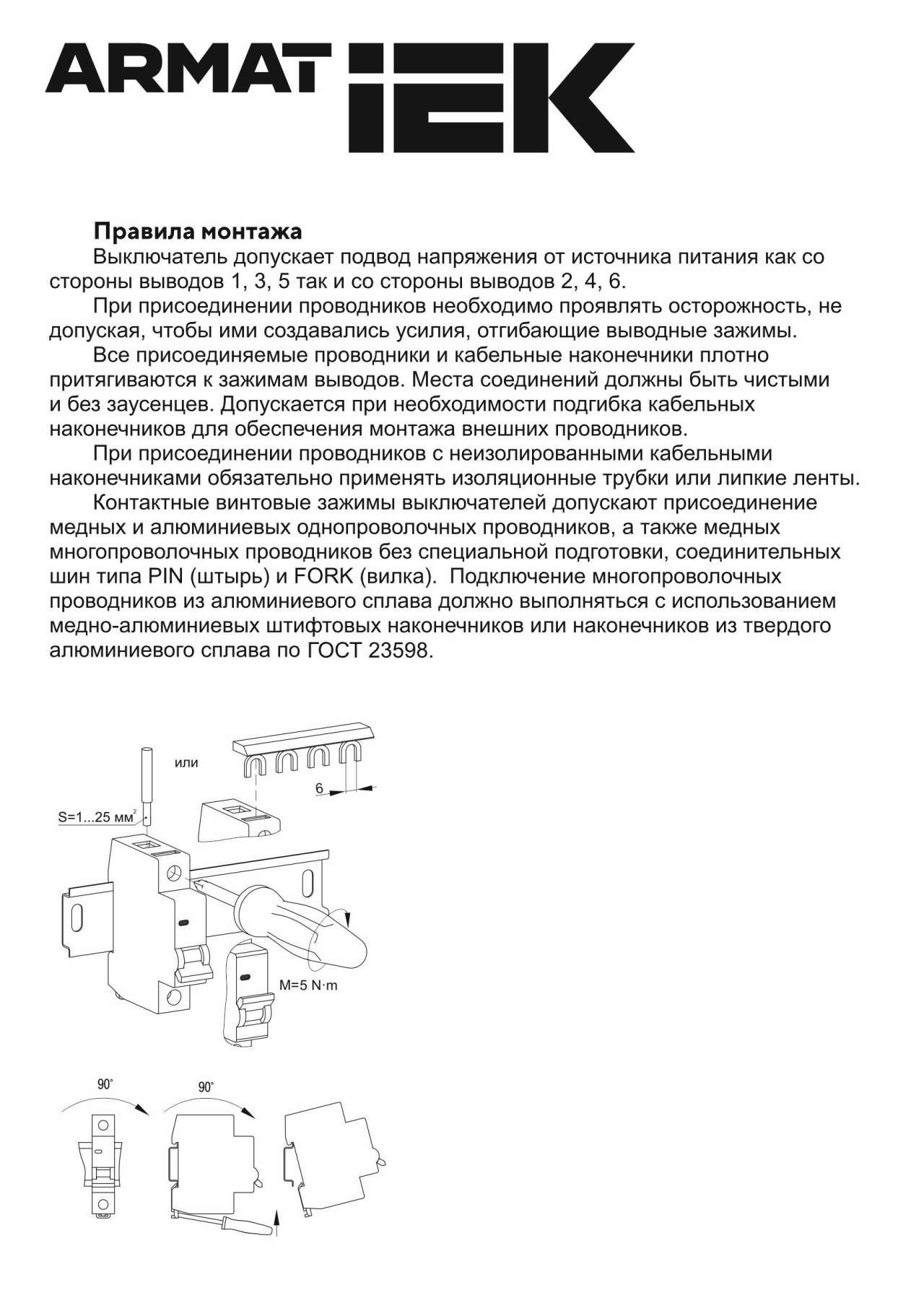 ARMAT IEK

Правила монтажа

Выключатель допускает подвод напряжения от источника питания как со стороны выводов 1, 3, 5 так и со стороны выводов 2, 4, 6.

При присоединении проводников необходимо проявлять осторожность, не допуская, чтобы ими создавались усилия, отгибающие выводные зажимы.

Все присоединяемые проводники и кабельные наконечники плотно притягиваются к зажимам выводов. Места соединений должны быть чистыми и без заусенцев. Допускается при необходимости подгибка кабельных наконечников для обеспечения монтажа внешних проводников.

При присоединении проводников с неизолированными кабельными наконечниками обязательно применять изоляционные трубки или липкие ленты.

Контактные винтовые зажимы выключателей допускают присоединение медных и алюминиевых однопроволочных проводников, а также медных многопроволочных проводников без специальной подготовки, соединительных шин типа PIN (штырь) и FORK (вилка). Подключение многопроволочных проводников из алюминиевого сплава должно выполняться с использованием медно-алюминиевых штифтовых наконечников или наконечников из твердого алюминиевого сплава по ГОСТ 23598.

или

6

S=1...25 мм$^2$

M=5 N·m

90°

90°